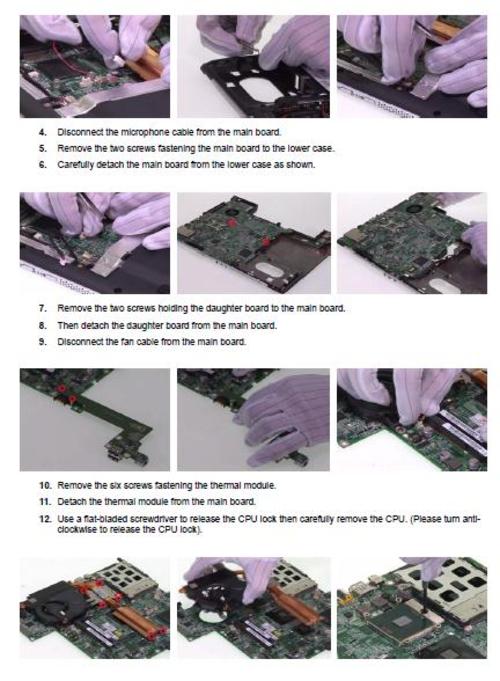 4. Disconnect the microphone cable from the main board.
5. Remove the two screws fastening the main board to the lower case.
6. Carefully detach the main board from the lower case as shown.

7. Remove the two screws holding the daughter board to the main board.
8. Then detach the daughter board from the main board.
9. Disconnect the fan cable from the main board.

10. Remove the six screws fastening the thermal module.
11. Detach the thermal module from the main board.
12. Use a flat-bladed screwdriver to release the CPU lock then carefully remove the CPU. (Please turn anti-clockwise to release the CPU lock).