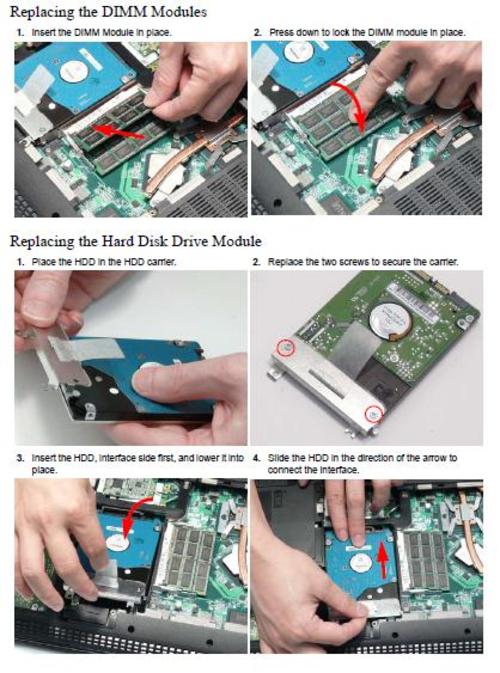 Replacing the DIMM Modules

1. Insert the DIMM Module in place.

2. Press down to lock the DIMM module in place.

Replacing the Hard Disk Drive Module

1. Place the HDD in the HDD carrier.

2. Replace the two screws to secure the carrier.

3. Insert the HDD, interface side first, and lower it into place.

4. Slide the HDD in the direction of the arrow to connect the interface.