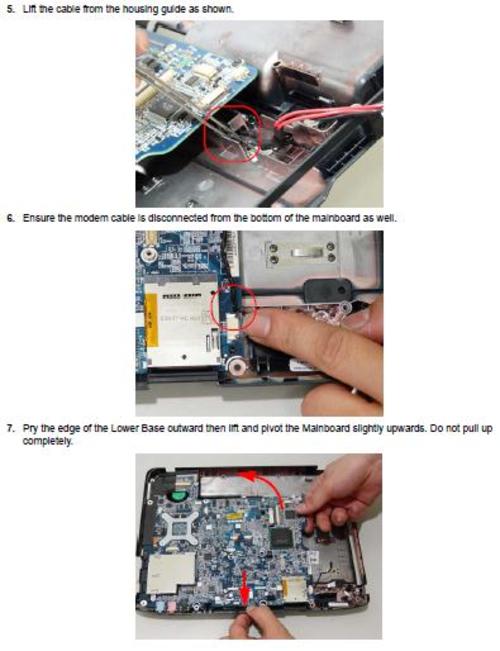 5. Lift the cable from the housing guide as shown.

6. Ensure the modem cable is disconnected from the bottom of the mainboard as well.

7. Pry the edge of the Lower Base outward then lift and pivot the Mainboard slightly upwards. Do not pull up completely.