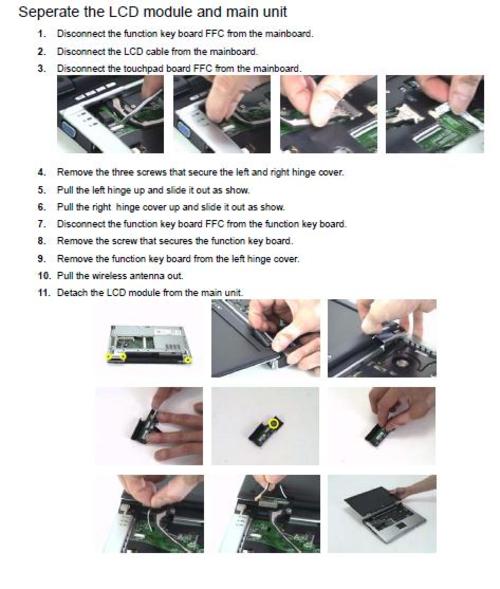 Seperate the LCD module and main unit

1. Disconnect the function key board FFC from the mainboard.
2. Disconnect the LCD cable from the mainboard.
3. Disconnect the touchpad board FFC from the mainboard.

4. Remove the three screws that secure the left and right hinge cover.
5. Pull the left hinge up and slide it out as show.
6. Pull the right hinge cover up and slide it out as show.
7. Disconnect the function key board FFC from the function key board.
8. Remove the screw that secures the function key board.
9. Remove the function key board from the left hinge cover.
10. Pull the wireless antenna out.
11. Detach the LCD module from the main unit.